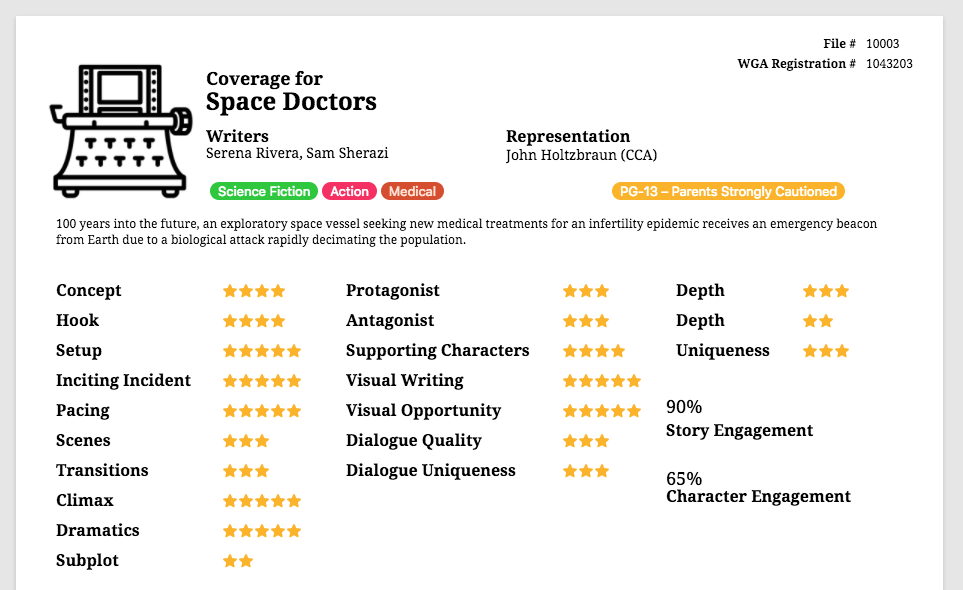 File # 10003
WGA Registration # 1043203

Coverage for
Space Doctors

Writers
Serena Rivera, Sam Sherazi

Representation
John Holtzbraun (CCA)

Science Fiction Action Medical

PG-13 – Parents Strongly Cautioned

100 years into the future, an exploratory space vessel seeking new medical treatments for an infertility epidemic receives an emergency beacon from Earth due to a biological attack rapidly decimating the population.

Concept ★★★★
Hook ★★★★
Setup ★★★★★
Inciting Incident ★★★★★
Pacing ★★★★★
Scenes ★★★
Transitions ★★★
Climax ★★★★★
Dramatics ★★★★★
Subplot ★★

Protagonist ★★★
Antagonist ★★★
Supporting Characters ★★★★
Visual Writing ★★★★★
Visual Opportunity ★★★★★
Dialogue Quality ★★★
Dialogue Uniqueness ★★★

Depth ★★★
Depth ★★
Uniqueness ★★★

90%
Story Engagement

65%
Character Engagement